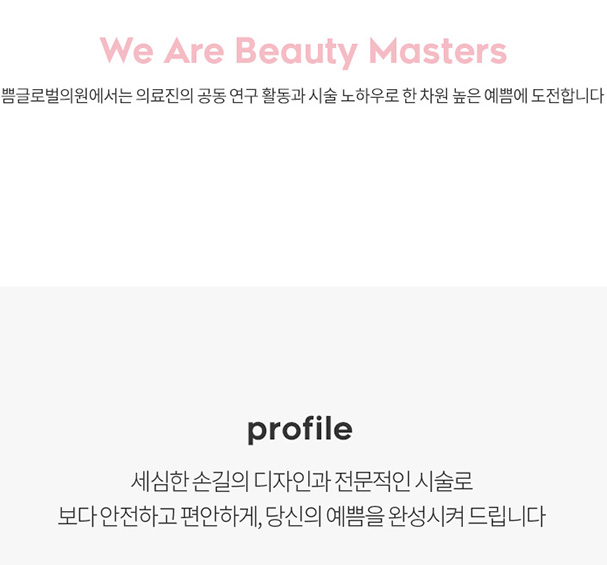 We Are Beauty Masters

쁨글로벌의원에서는 의료진의 공동 연구 활동과 시술 노하우로 한 차원 높은 예쁨에 도전합니다

profile

세심한 손길의 디자인과 전문적인 시술로
보다 안전하고 편안하게, 당신의 예쁨을 완성시켜 드립니다